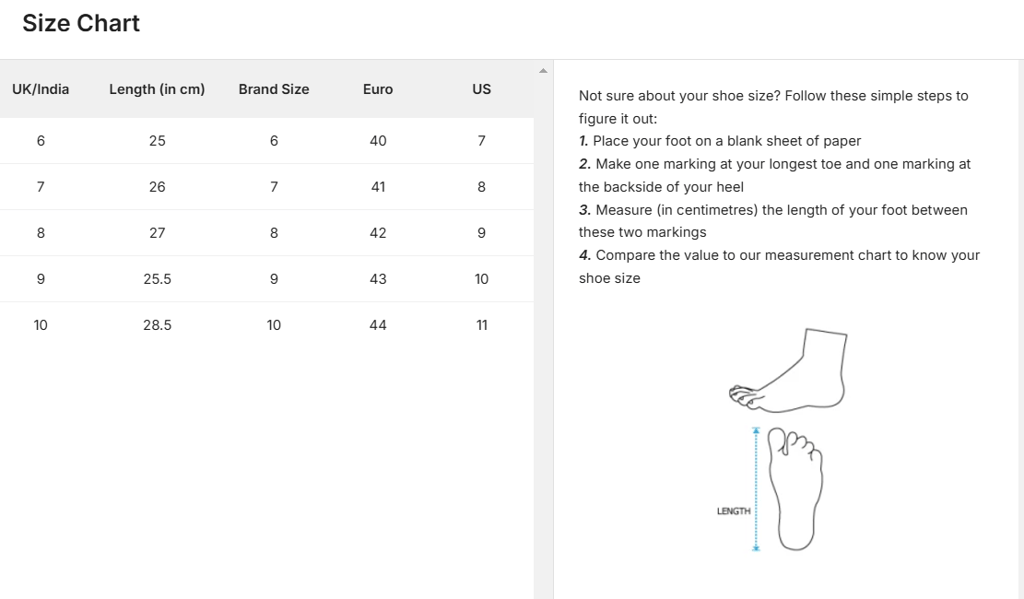 Size Chart

| UK/India | Length (in cm) | Brand Size | Euro | US |
|---|---|---|---|---|
| 6 | 25 | 6 | 40 | 7 |
| 7 | 26 | 7 | 41 | 8 |
| 8 | 27 | 8 | 42 | 9 |
| 9 | 25.5 | 9 | 43 | 10 |
| 10 | 28.5 | 10 | 44 | 11 |

Not sure about your shoe size? Follow these simple steps to figure it out:
1. Place your foot on a blank sheet of paper
2. Make one marking at your longest toe and one marking at the backside of your heel
3. Measure (in centimetres) the length of your foot between these two markings
4. Compare the value to our measurement chart to know your shoe size

LENGTH