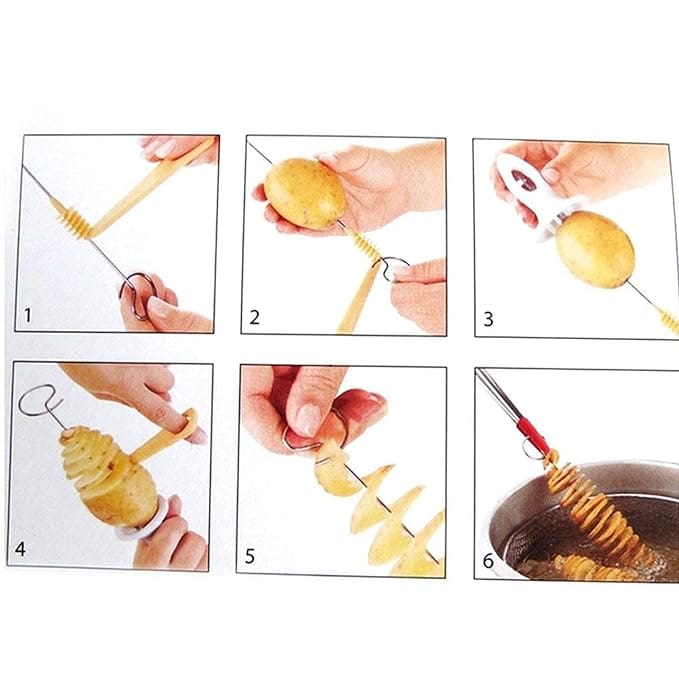 1

2

3

4

5

6