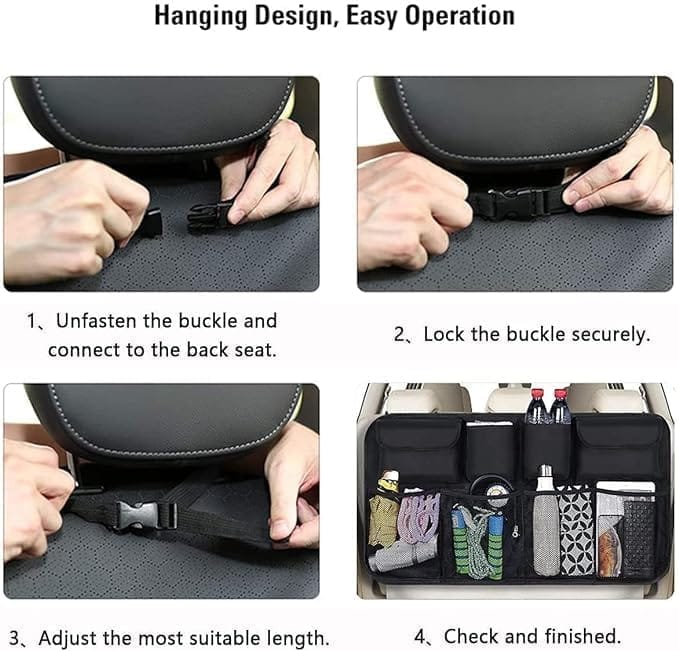 Hanging Design, Easy Operation

1、Unfasten the buckle and connect to the back seat.

2、Lock the buckle securely.

3、Adjust the most suitable length.

4、Check and finished.