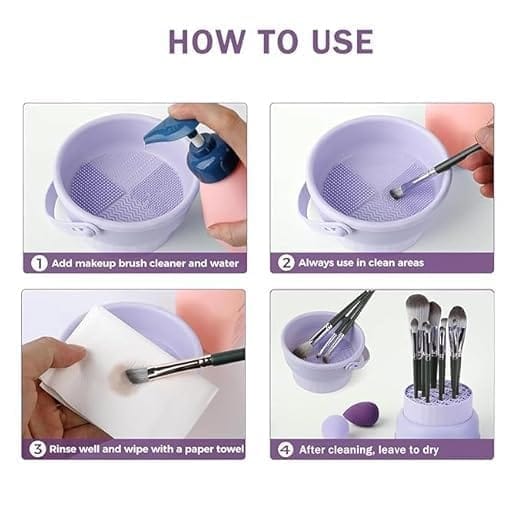 HOW TO USE

1 Add makeup brush cleaner and water

2 Always use in clean areas

3 Rinse well and wipe with a paper towel

4 After cleaning, leave to dry