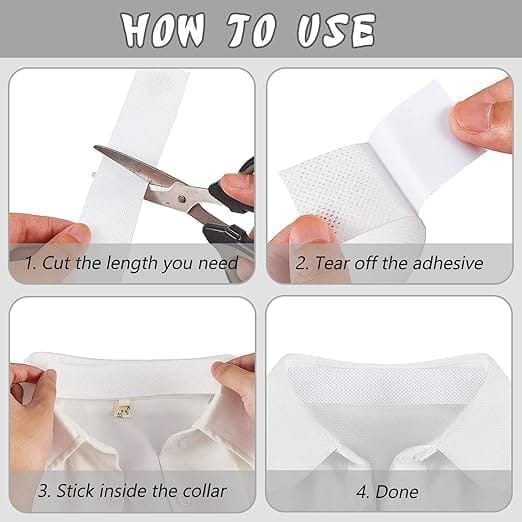 HOW TO USE

1. Cut the length you need

2. Tear off the adhesive

3. Stick inside the collar

4. Done