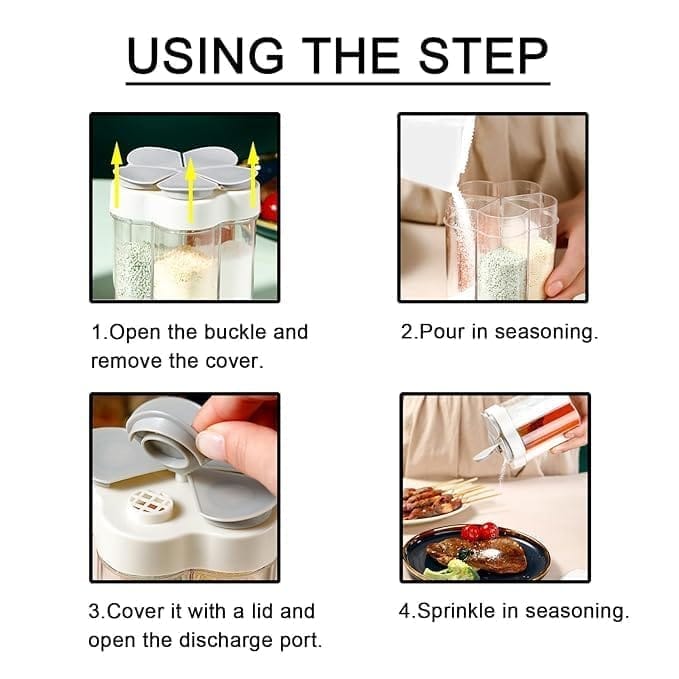 USING THE STEP

1.Open the buckle and remove the cover.

2.Pour in seasoning.

3.Cover it with a lid and open the discharge port.

4.Sprinkle in seasoning.