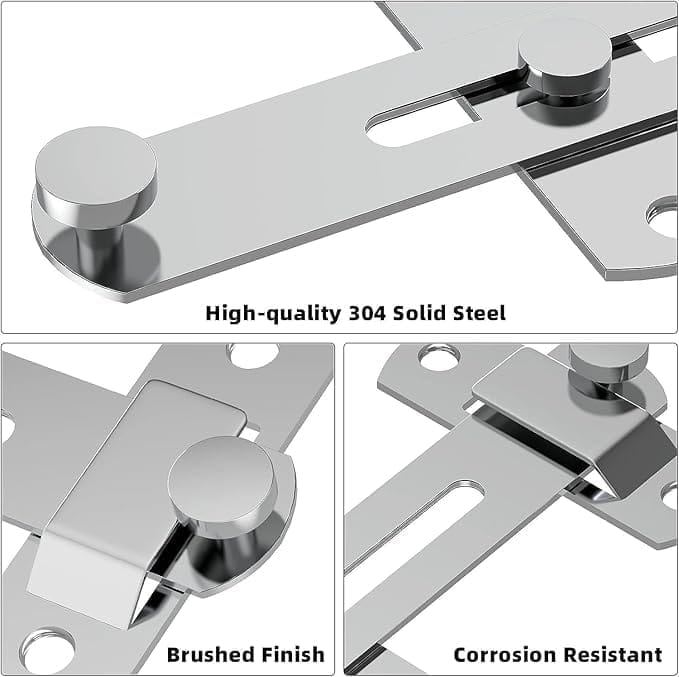 High-quality 304 Solid Steel

Brushed Finish

Corrosion Resistant