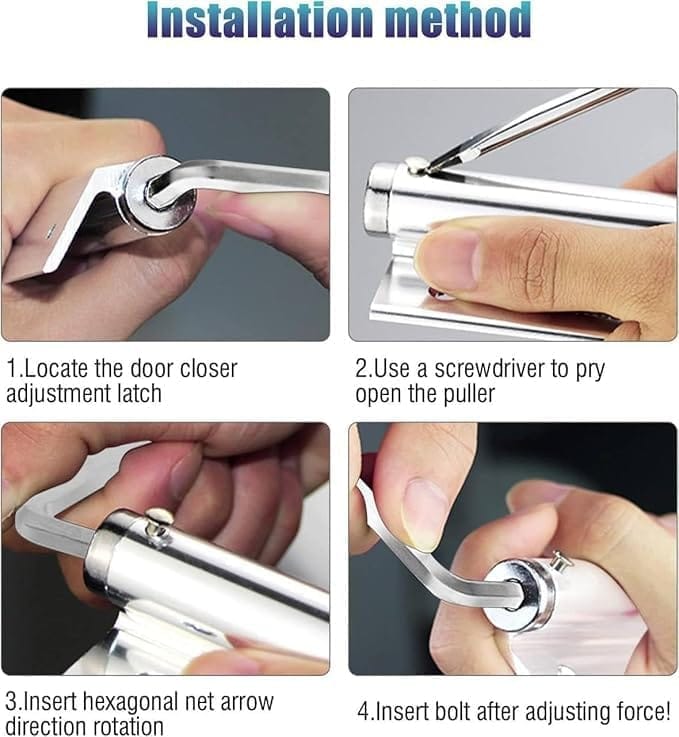 Installation method

1.Locate the door closer adjustment latch

2.Use a screwdriver to pry open the puller

3.Insert hexagonal net arrow direction rotation

4.Insert bolt after adjusting force!