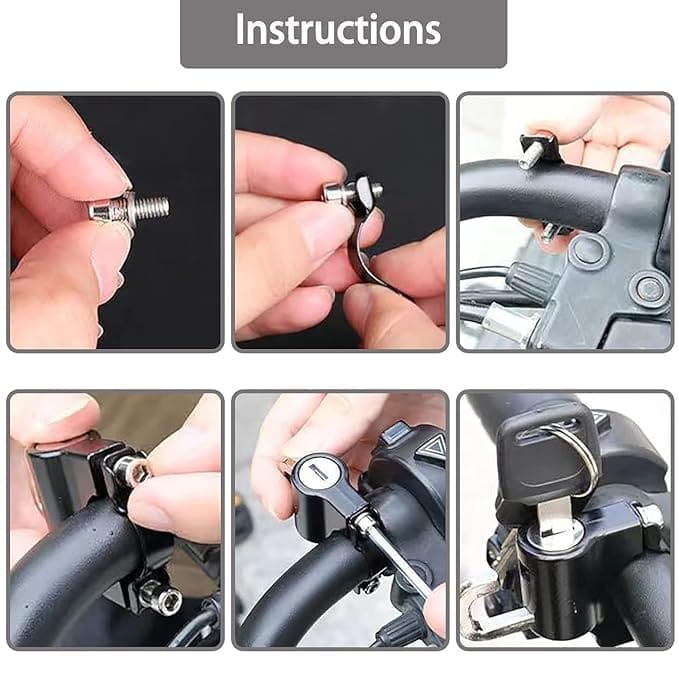 Instructions