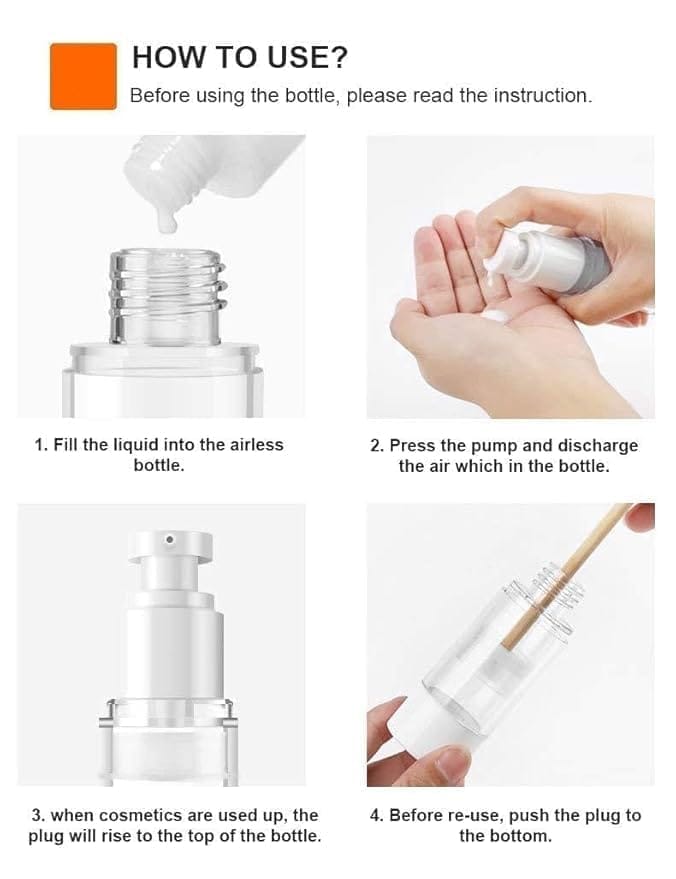 HOW TO USE?

Before using the bottle, please read the instruction.

1. Fill the liquid into the airless bottle.

2. Press the pump and discharge the air which in the bottle.

3. when cosmetics are used up, the plug will rise to the top of the bottle.

4. Before re-use, push the plug to the bottom.