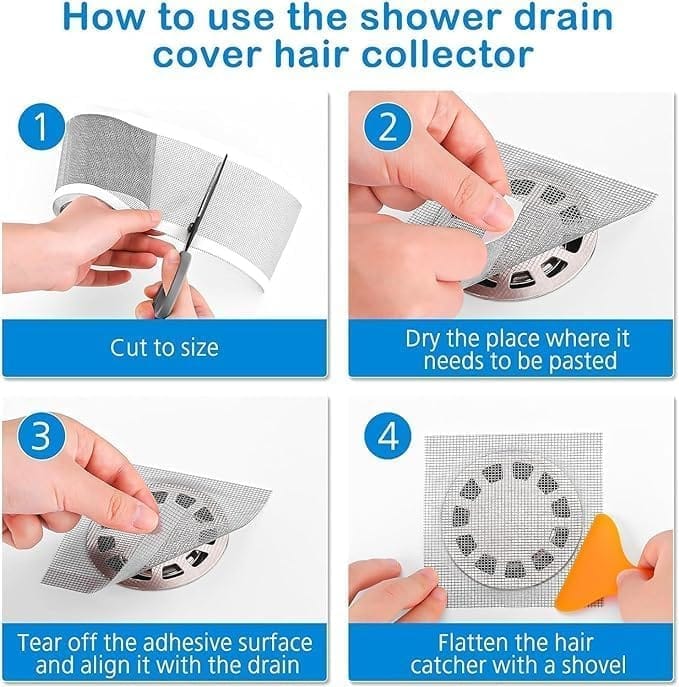 How to use the shower drain cover hair collector

1

Cut to size

2

Dry the place where it needs to be pasted

3

Tear off the adhesive surface and align it with the drain

4

Flatten the hair catcher with a shovel