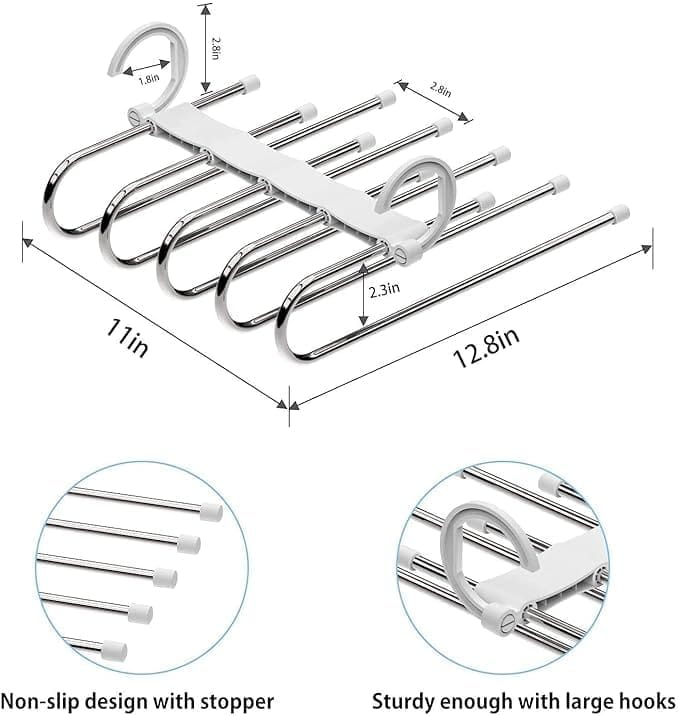 2.8in

1.8in

2.8in

2.3in

11in

12.8in

Non-slip design with stopper

Sturdy enough with large hooks