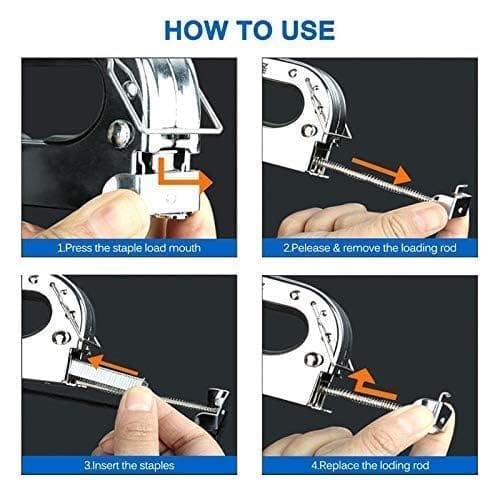 HOW TO USE

1.Press the staple load mouth

2.Pelease & remove the loading rod

3.Insert the staples

4.Replace the loding rod