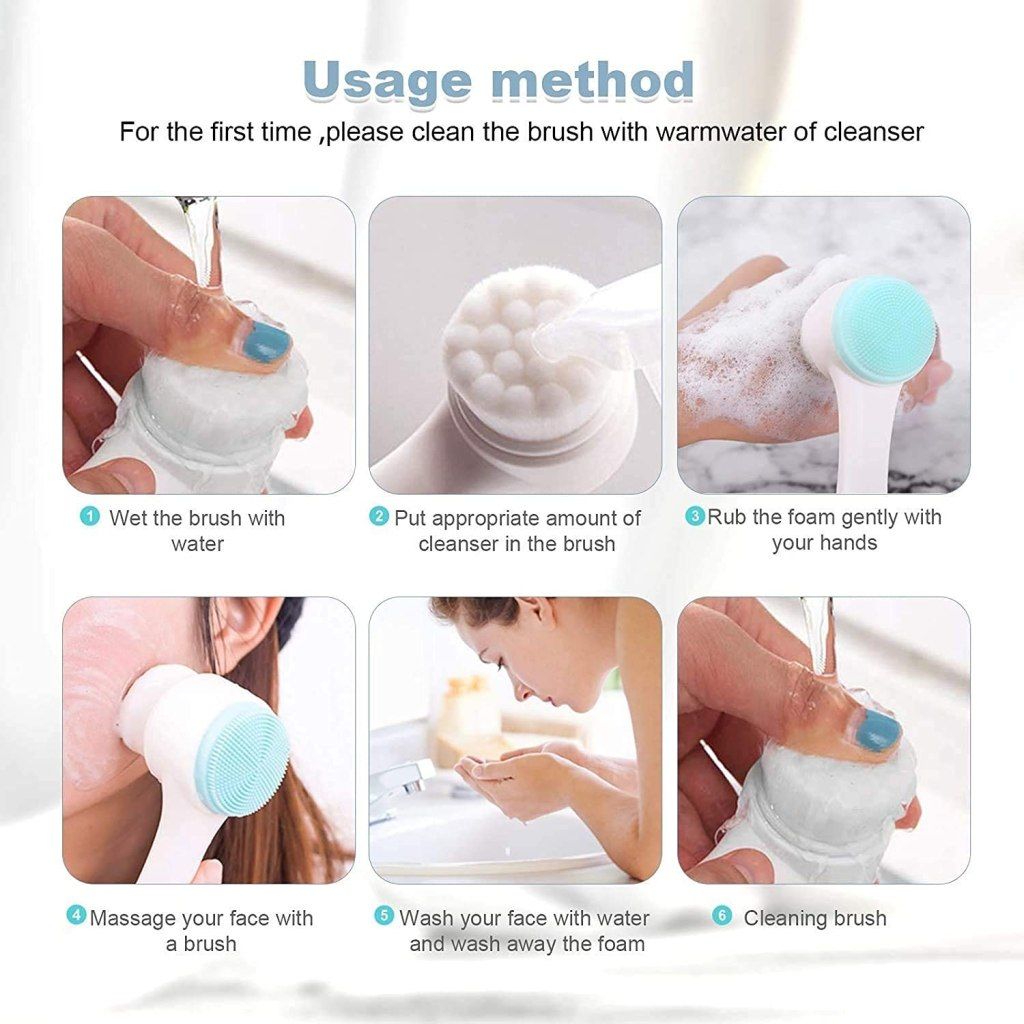 Usage method

For the first time ,please clean the brush with warmwater of cleanser

1 Wet the brush with water

2 Put appropriate amount of cleanser in the brush

3 Rub the foam gently with your hands

4 Massage your face with a brush

5 Wash your face with water and wash away the foam

6 Cleaning brush