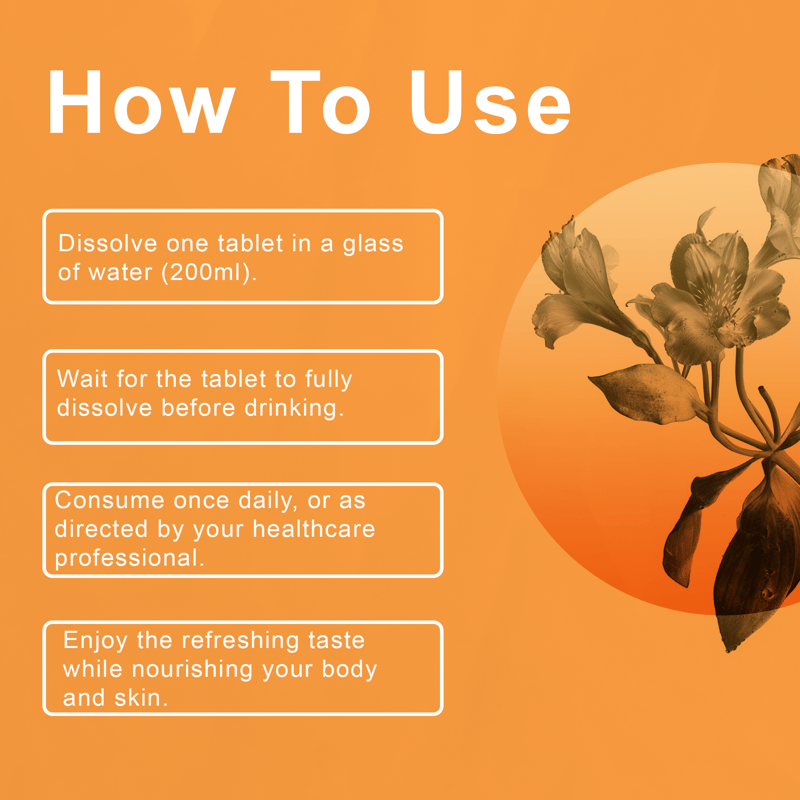 How To Use

Dissolve one tablet in a glass of water (200ml).

Wait for the tablet to fully dissolve before drinking.

Consume once daily, or as directed by your healthcare professional.

Enjoy the refreshing taste while nourishing your body and skin.