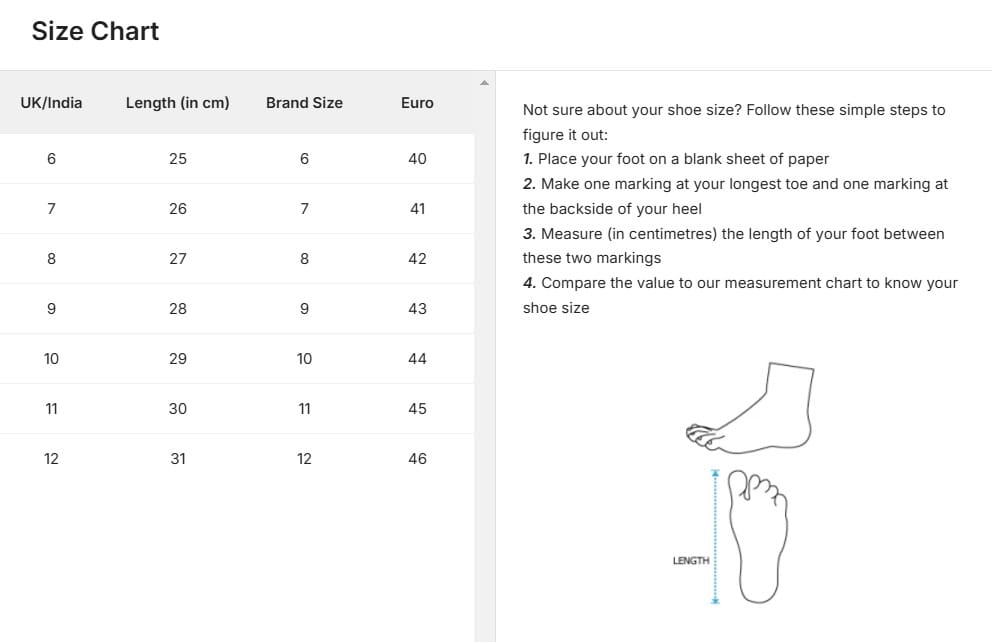 Size Chart

| UK/India | Length (in cm) | Brand Size | Euro |
|---|---|---|---|
| 6 | 25 | 6 | 40 |
| 7 | 26 | 7 | 41 |
| 8 | 27 | 8 | 42 |
| 9 | 28 | 9 | 43 |
| 10 | 29 | 10 | 44 |
| 11 | 30 | 11 | 45 |
| 12 | 31 | 12 | 46 |

Not sure about your shoe size? Follow these simple steps to figure it out:
1. Place your foot on a blank sheet of paper
2. Make one marking at your longest toe and one marking at the backside of your heel
3. Measure (in centimetres) the length of your foot between these two markings
4. Compare the value to our measurement chart to know your shoe size

LENGTH