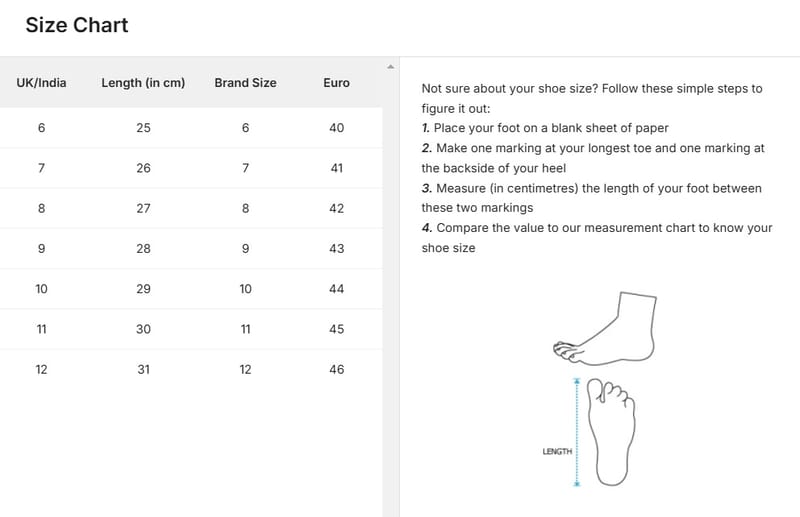 Size Chart

| UK/India | Length (in cm) | Brand Size | Euro |
|---|---|---|---|
| 6 | 25 | 6 | 40 |
| 7 | 26 | 7 | 41 |
| 8 | 27 | 8 | 42 |
| 9 | 28 | 9 | 43 |
| 10 | 29 | 10 | 44 |
| 11 | 30 | 11 | 45 |
| 12 | 31 | 12 | 46 |

Not sure about your shoe size? Follow these simple steps to figure it out:
1. Place your foot on a blank sheet of paper
2. Make one marking at your longest toe and one marking at the backside of your heel
3. Measure (in centimetres) the length of your foot between these two markings
4. Compare the value to our measurement chart to know your shoe size

LENGTH