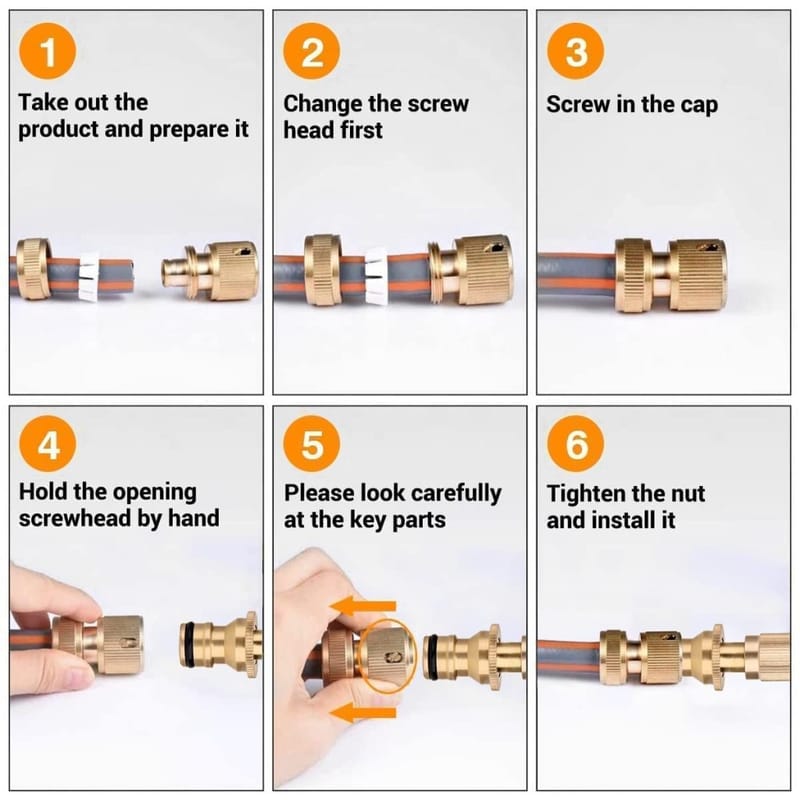 1
Take out the product and prepare it

2
Change the screw head first

3
Screw in the cap

4
Hold the opening screwhead by hand

5
Please look carefully at the key parts

6
Tighten the nut and install it