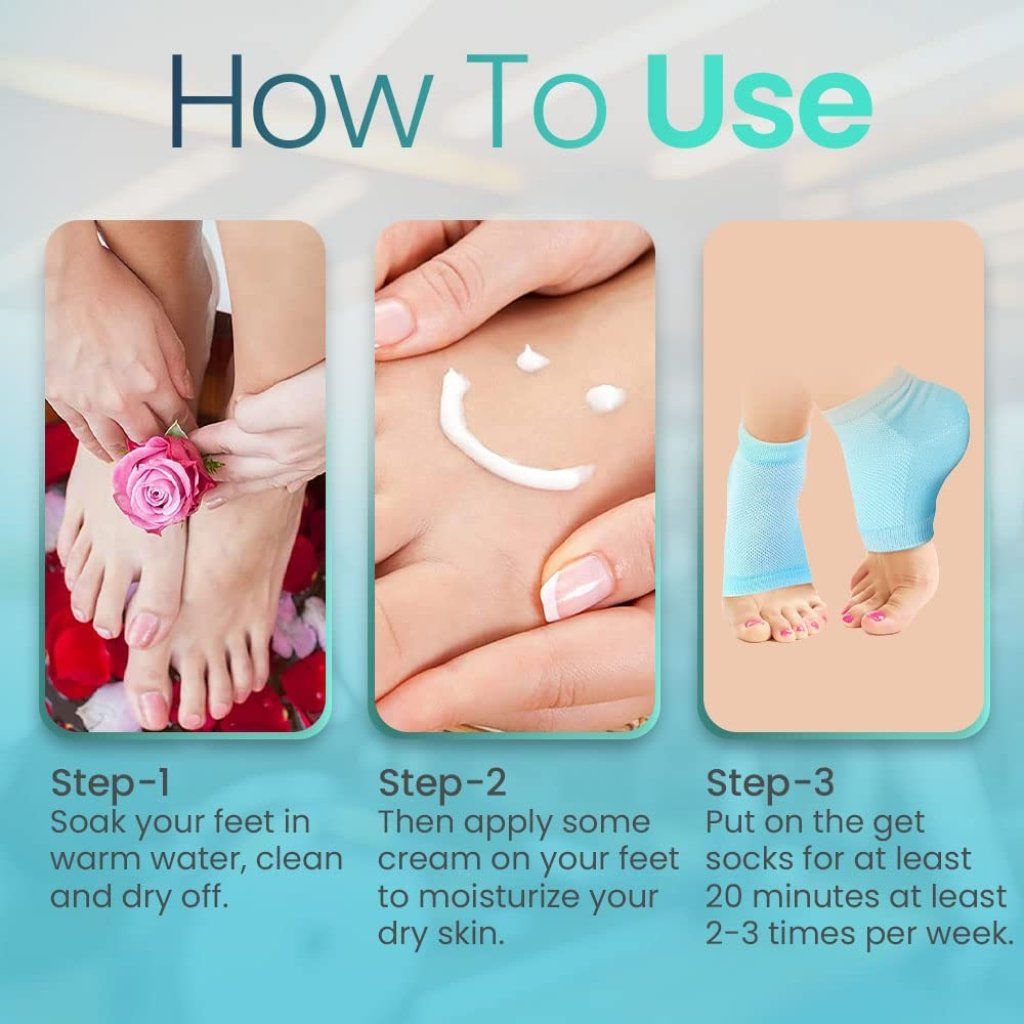 How To Use

Step-1
Soak your feet in warm water, clean and dry off.

Step-2
Then apply some cream on your feet to moisturize your dry skin.

Step-3
Put on the get socks for at least 20 minutes at least 2-3 times per week.