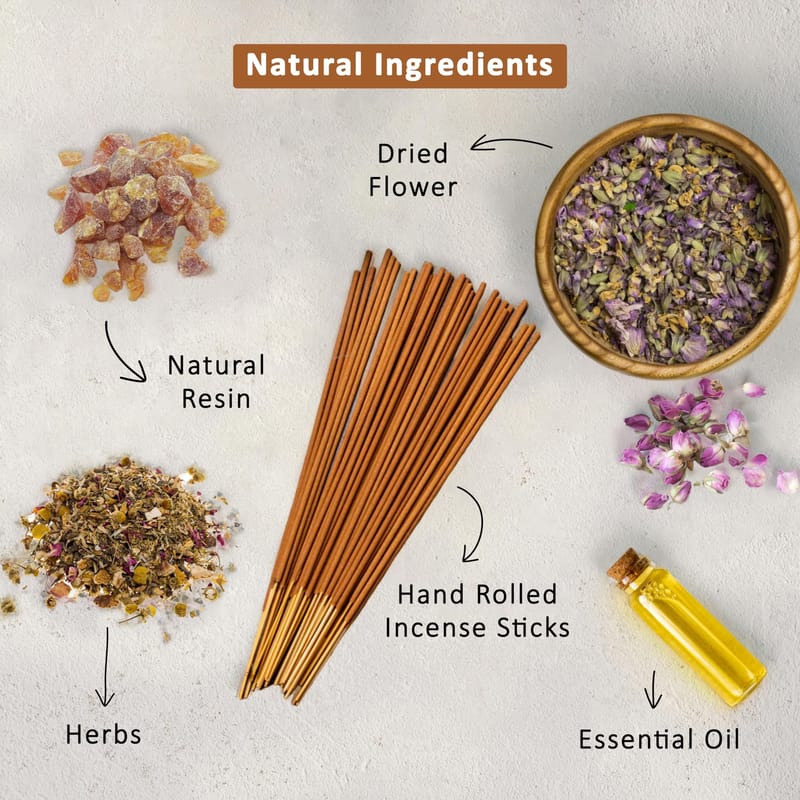 Natural Ingredients

Dried Flower

Natural Resin

Hand Rolled Incense Sticks

Herbs

Essential Oil