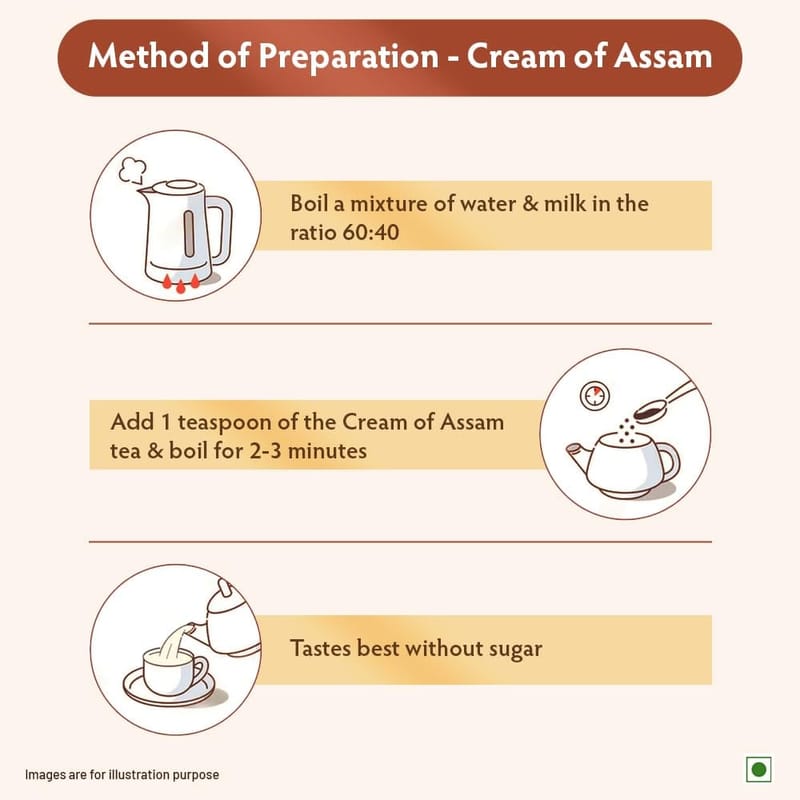 Method of Preparation - Cream of Assam

Boil a mixture of water & milk in the ratio 60:40

Add 1 teaspoon of the Cream of Assam tea & boil for 2-3 minutes

Tastes best without sugar

Images are for illustration purpose