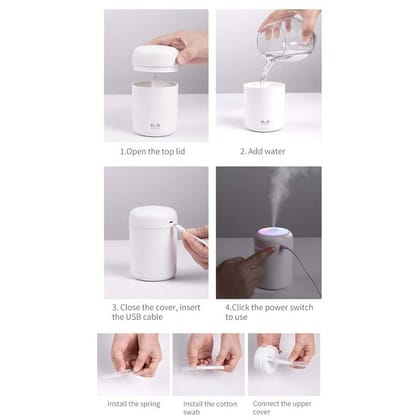 1.Open the top lid

2. Add water

3. Close the cover, insert the USB cable

4.Click the power switch to use

Install the spring

Install the cotton swab

Connect the upper cover