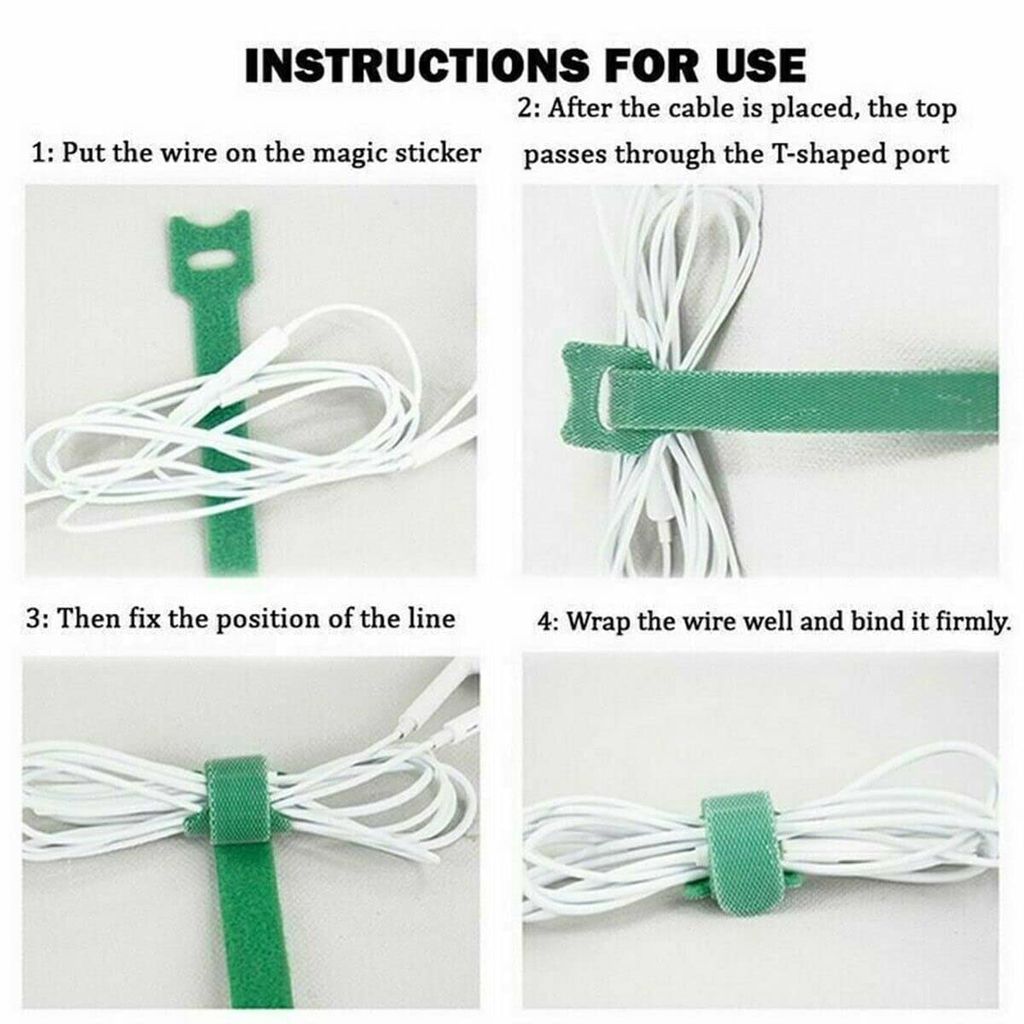 INSTRUCTIONS FOR USE

1: Put the wire on the magic sticker

2: After the cable is placed, the top passes through the T-shaped port

3: Then fix the position of the line

4: Wrap the wire well and bind it firmly.