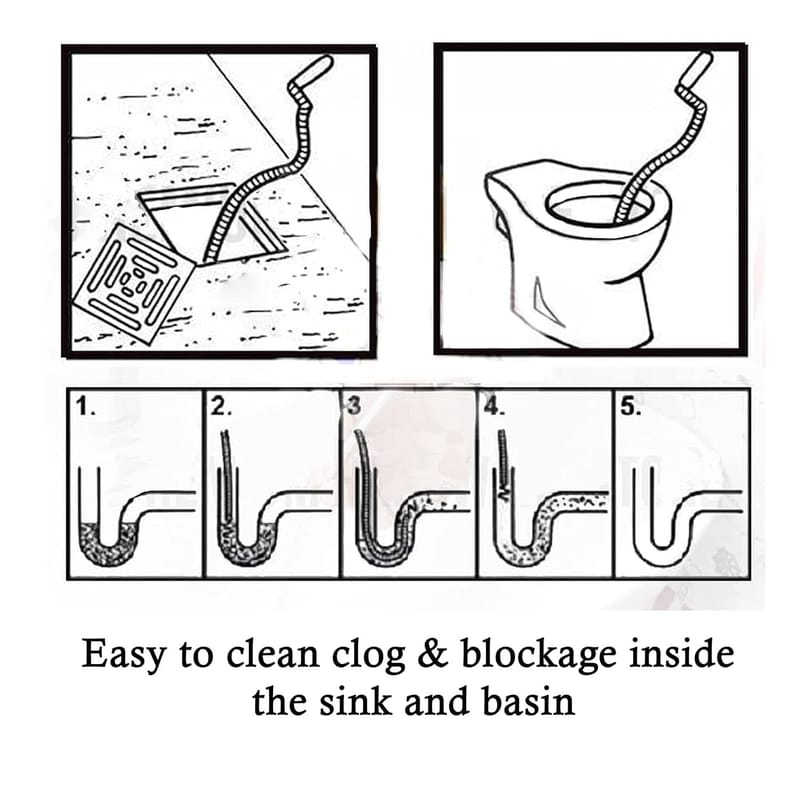 1.

2.

3

4.

5.

Easy to clean clog & blockage inside the sink and basin