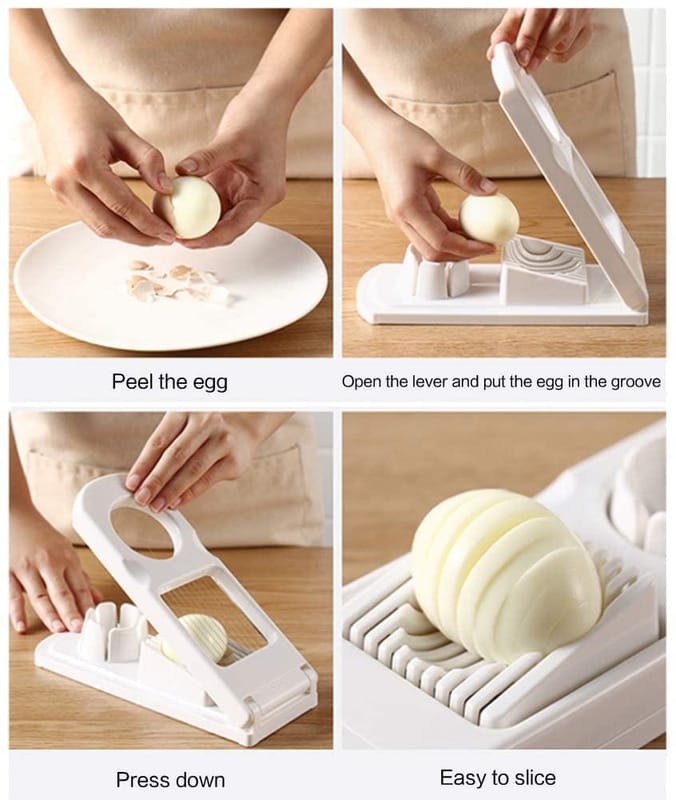 Peel the egg

Open the lever and put the egg in the groove

Press down

Easy to slice