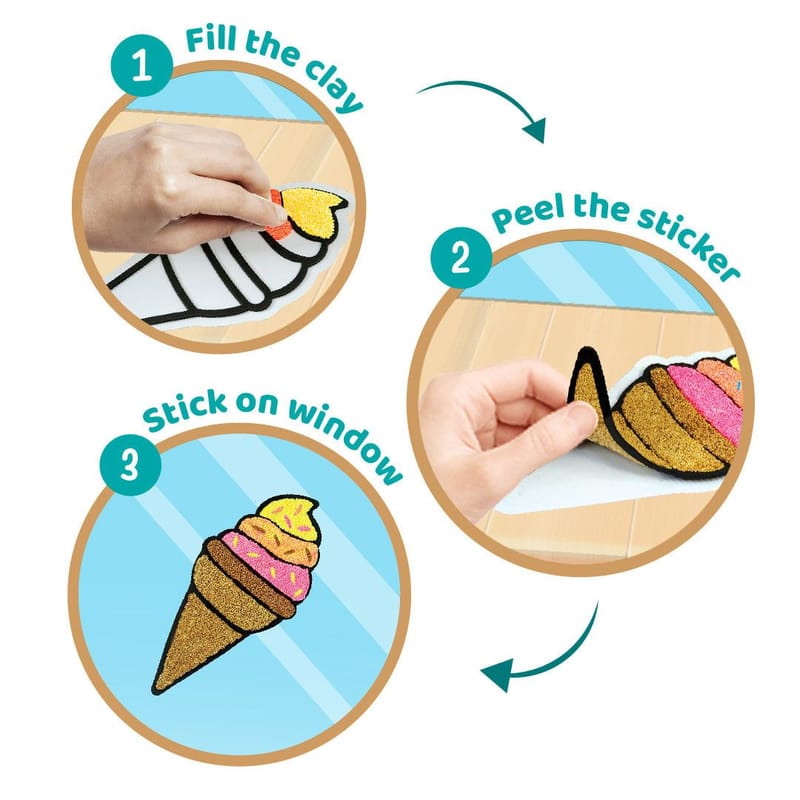 1 Fill the clay

2 Peel the sticker

3 Stick on window