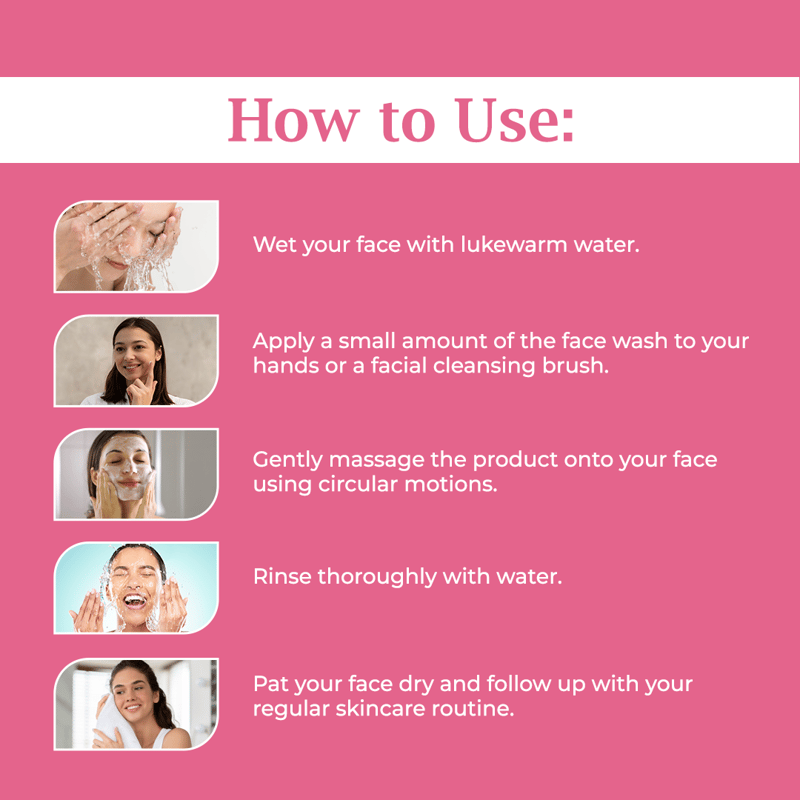 How to Use:

Wet your face with lukewarm water.

Apply a small amount of the face wash to your hands or a facial cleansing brush.

Gently massage the product onto your face using circular motions.

Rinse thoroughly with water.

Pat your face dry and follow up with your regular skincare routine.