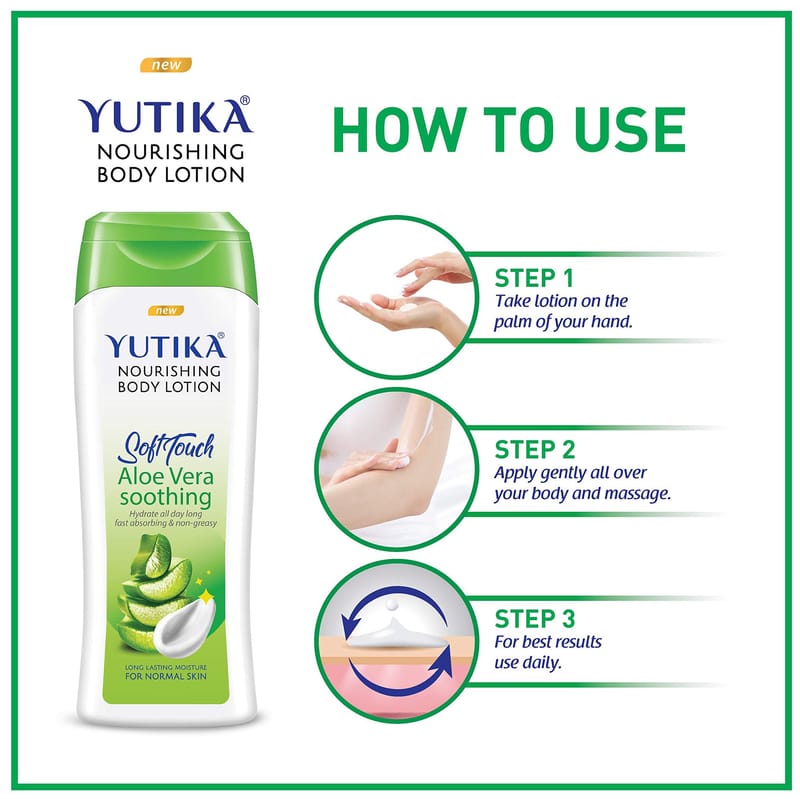 new
YUTIKA®
NOURISHING
BODY LOTION

new
YUTIKA®
NOURISHING
BODY LOTION

Soft Touch
Aloe Vera
soothing
Hydrate all day long
fast absorbing & non-greasy

LONG LASTING MOISTURE
FOR NORMAL SKIN

HOW TO USE

STEP 1
Take lotion on the palm of your hand.

STEP 2
Apply gently all over your body and massage.

STEP 3
For best results use daily.