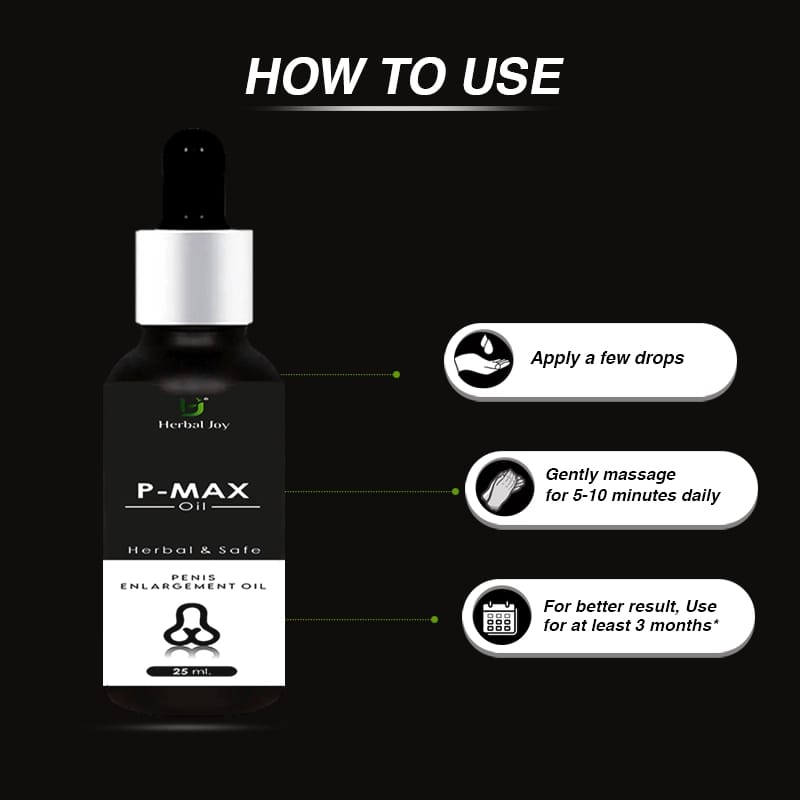 HOW TO USE

Herbal Joy

P-MAX
Oil

Herbal & Safe

PENIS ENLARGEMENT OIL

25 ml.

Apply a few drops

Gently massage for 5-10 minutes daily

For better result, Use for at least 3 months*