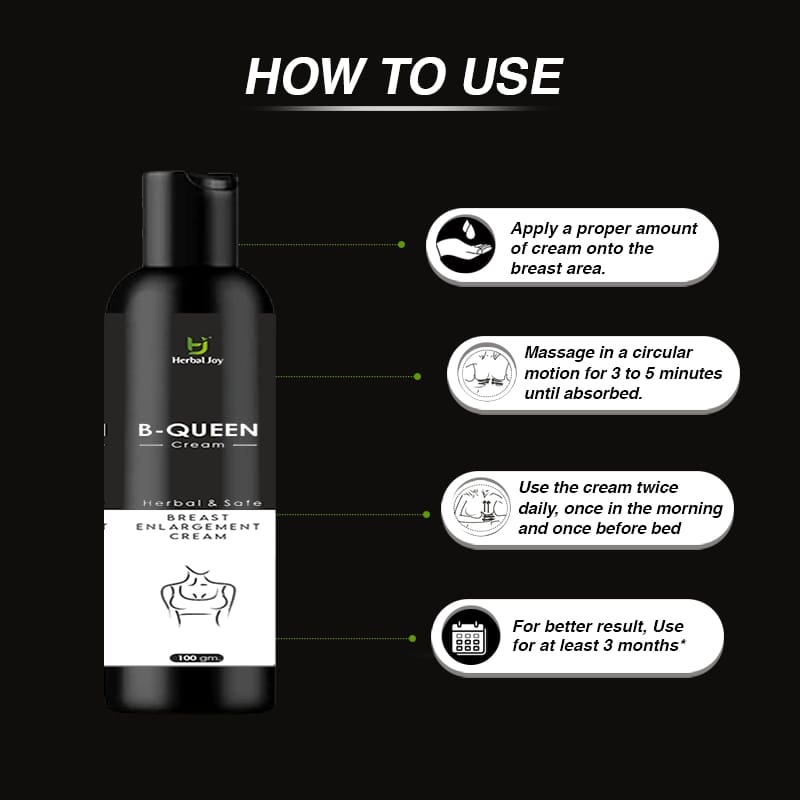 HOW TO USE

Herbal Joy

B-QUEEN
Cream

Herbal & Safe

BREAST ENLARGEMENT CREAM

100 gm.

Apply a proper amount of cream onto the breast area.

Massage in a circular motion for 3 to 5 minutes until absorbed.

Use the cream twice daily, once in the morning and once before bed

For better result, Use for at least 3 months*