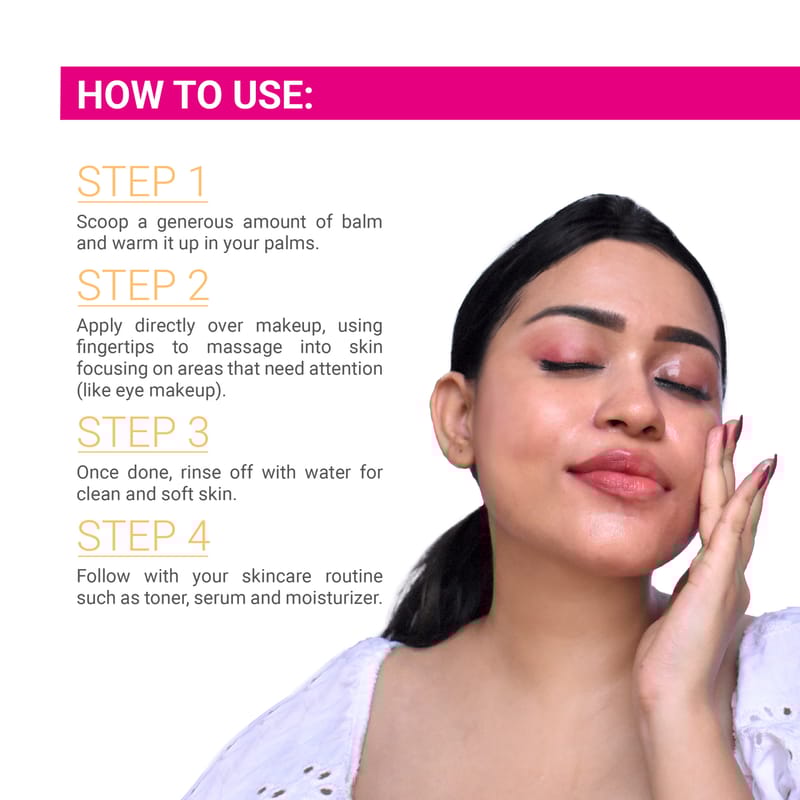 HOW TO USE:

STEP 1

Scoop a generous amount of balm and warm it up in your palms.

STEP 2

Apply directly over makeup, using fingertips to massage into skin focusing on areas that need attention (like eye makeup).

STEP 3

Once done, rinse off with water for clean and soft skin.

STEP 4

Follow with your skincare routine such as toner, serum and moisturizer.