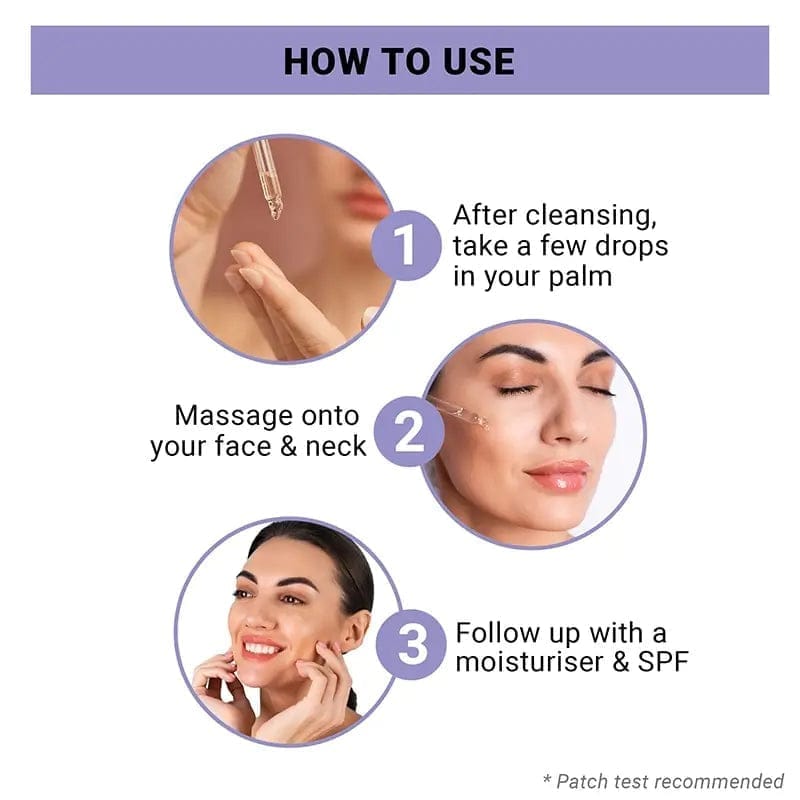 HOW TO USE

1 After cleansing, take a few drops in your palm

Massage onto your face & neck 2

3 Follow up with a moisturiser & SPF

* Patch test recommended