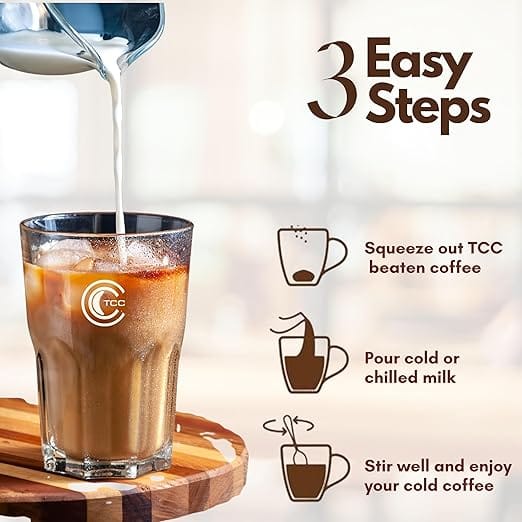 3 Easy Steps

TCC

Squeeze out TCC beaten coffee

Pour cold or chilled milk

Stir well and enjoy your cold coffee