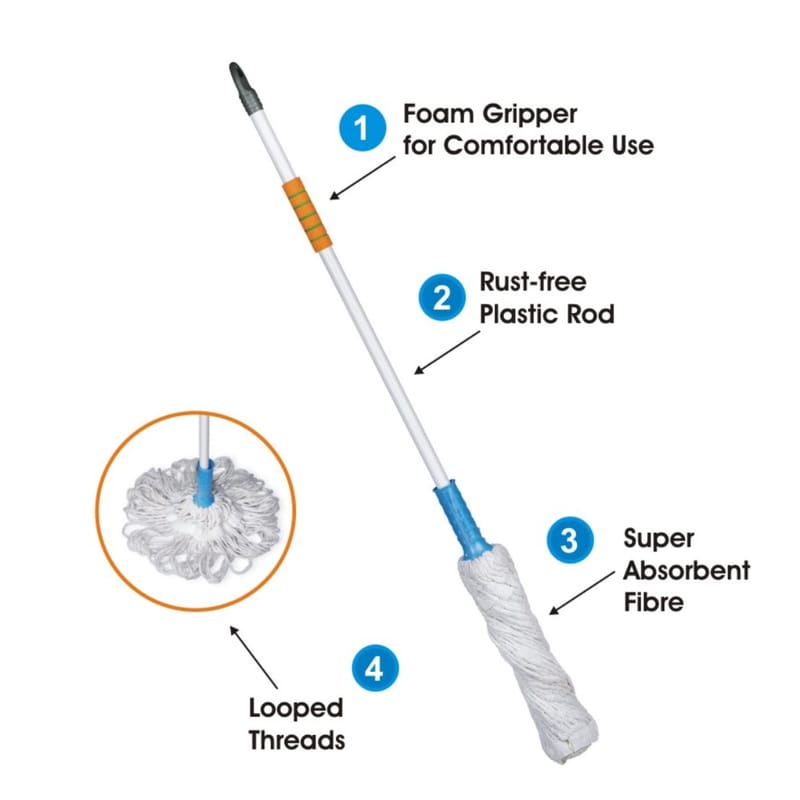 1 Foam Gripper for Comfortable Use

2 Rust-free Plastic Rod

3 Super Absorbent Fibre

4 Looped Threads