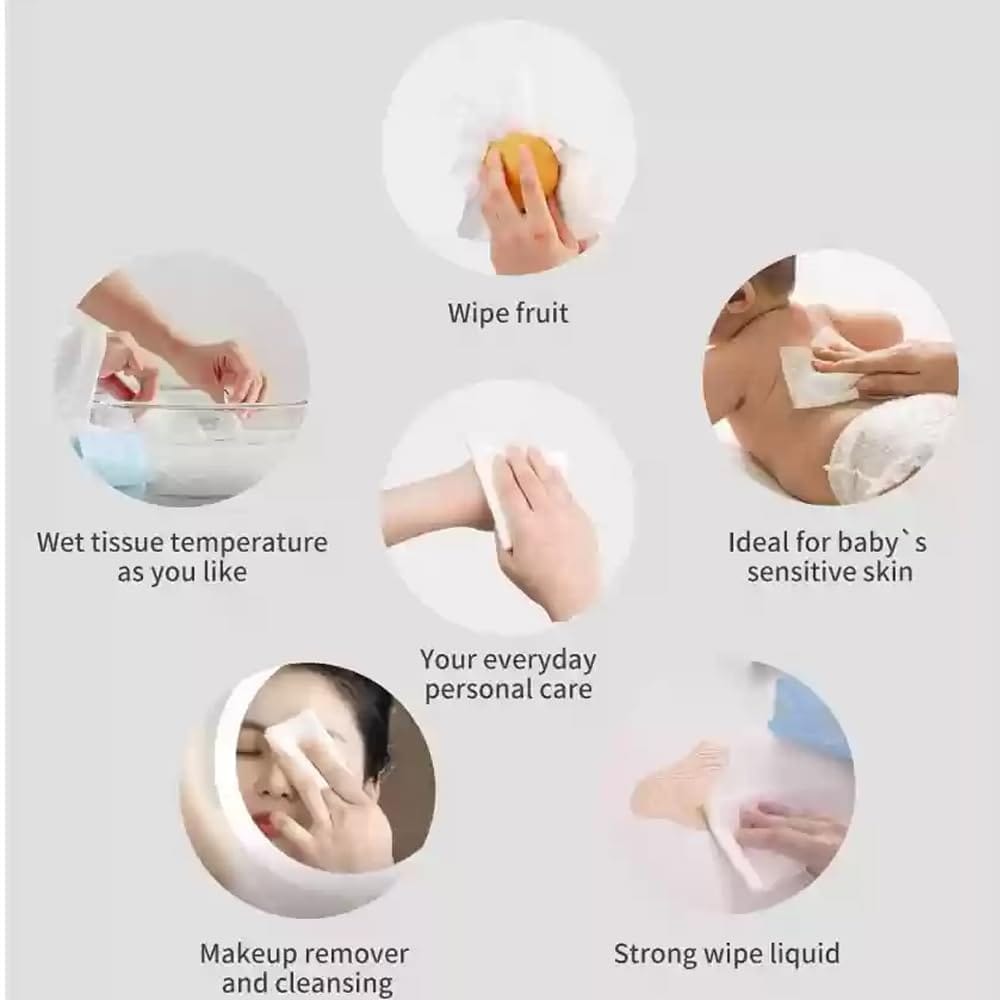 Wipe fruit

Wet tissue temperature as you like

Ideal for baby`s sensitive skin

Your everyday personal care

Makeup remover and cleansing

Strong wipe liquid