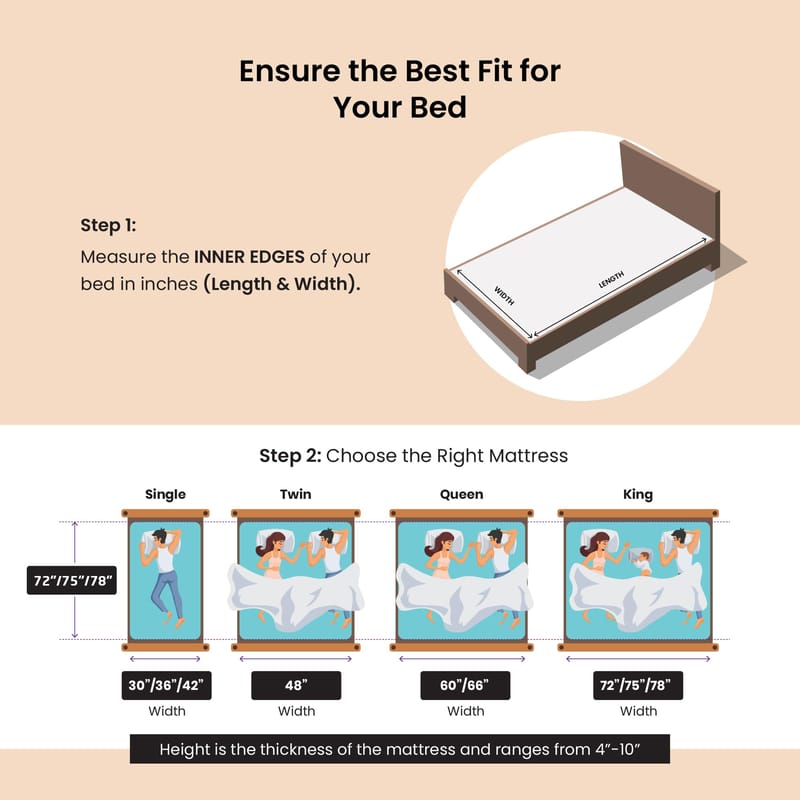 Ensure the Best Fit for Your Bed

Step 1:
Measure the INNER EDGES of your bed in inches (Length & Width).

WIDTH
LENGTH

Step 2: Choose the Right Mattress

Single
Twin
Queen
King

72"/75"/78"

30"/36"/42"
Width

48"
Width

60"/66"
Width

72"/75"/78"
Width

Height is the thickness of the mattress and ranges from 4"-10"