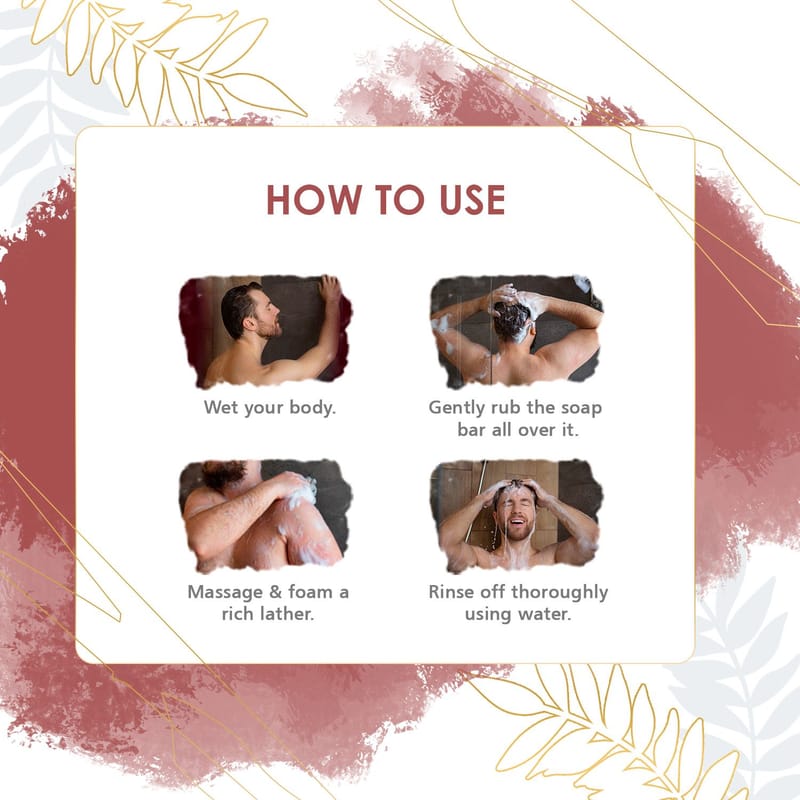 HOW TO USE

Wet your body.

Gently rub the soap bar all over it.

Massage & foam a rich lather.

Rinse off thoroughly using water.