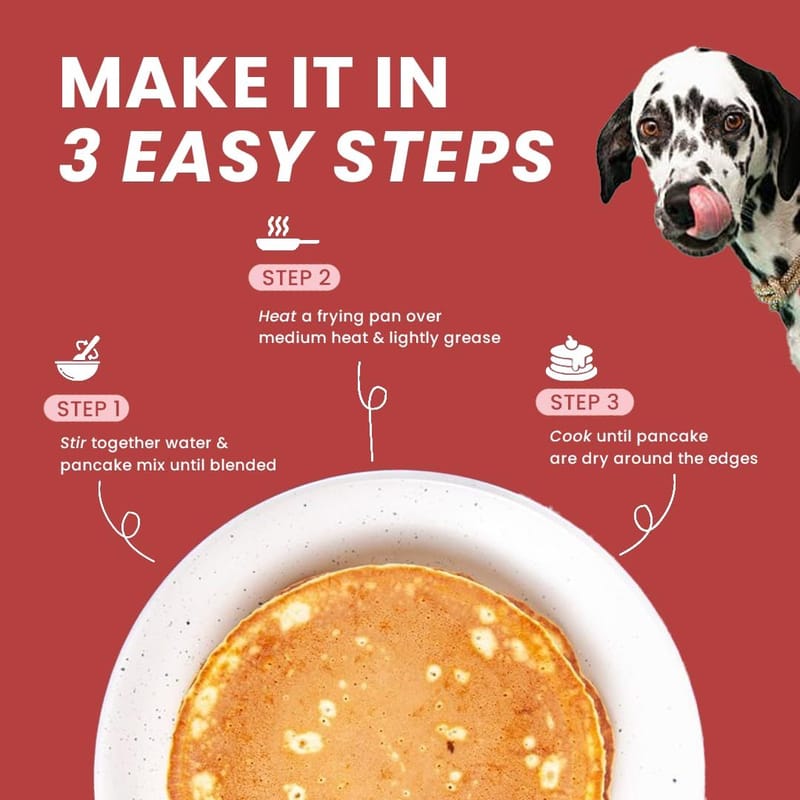 MAKE IT IN
3 EASY STEPS

STEP 1

Stir together water & pancake mix until blended

STEP 2

Heat a frying pan over medium heat & lightly grease

STEP 3

Cook until pancake are dry around the edges