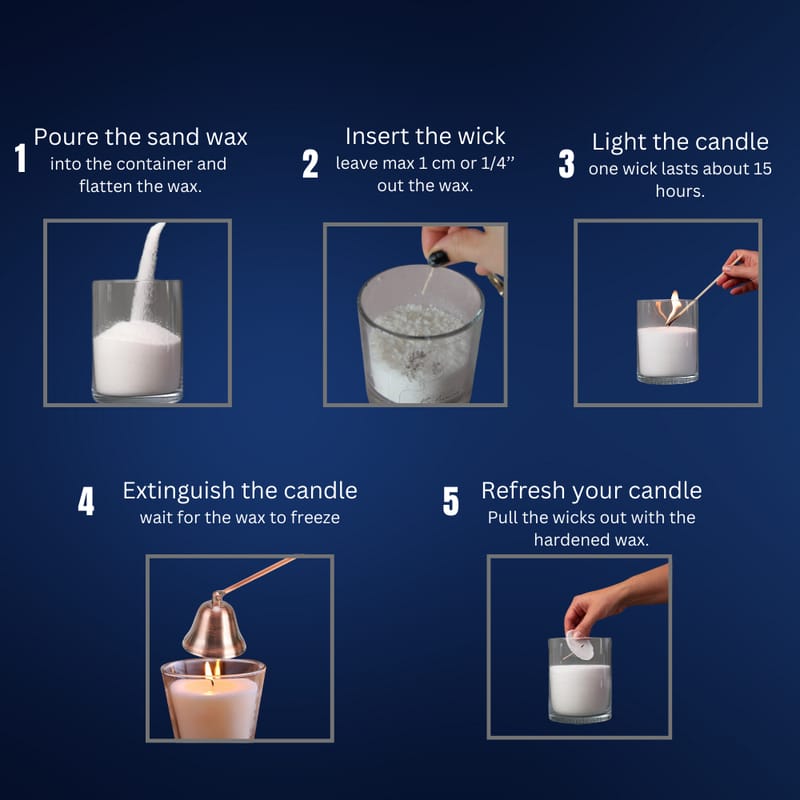 1 Poure the sand wax
into the container and flatten the wax.

2 Insert the wick
leave max 1 cm or 1/4'' out the wax.

3 Light the candle
one wick lasts about 15 hours.

4 Extinguish the candle
wait for the wax to freeze

5 Refresh your candle
Pull the wicks out with the hardened wax.