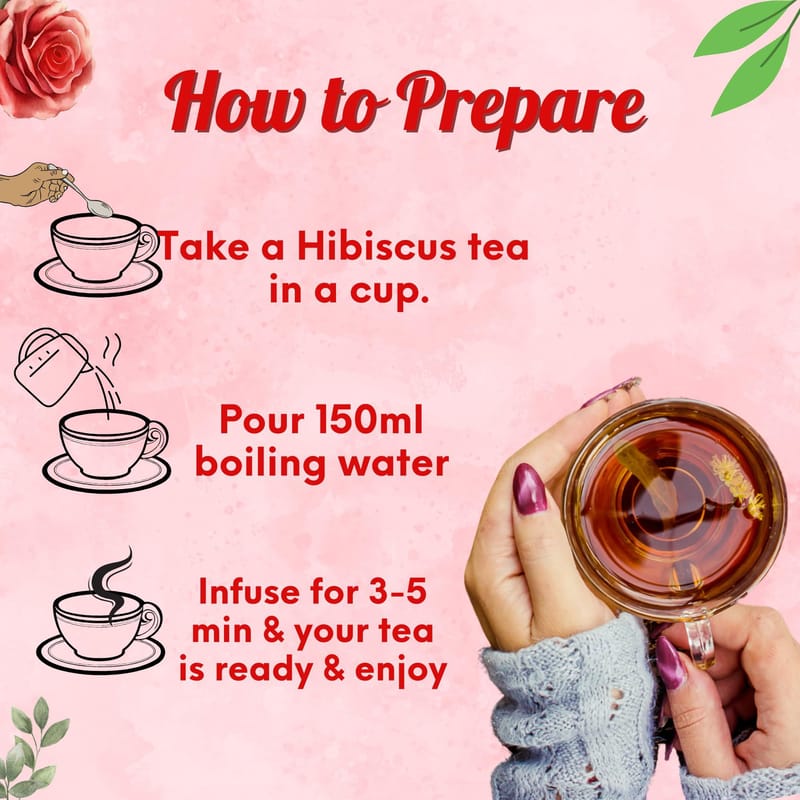 How to Prepare

Take a Hibiscus tea in a cup.

Pour 150ml boiling water

Infuse for 3-5 min & your tea is ready & enjoy