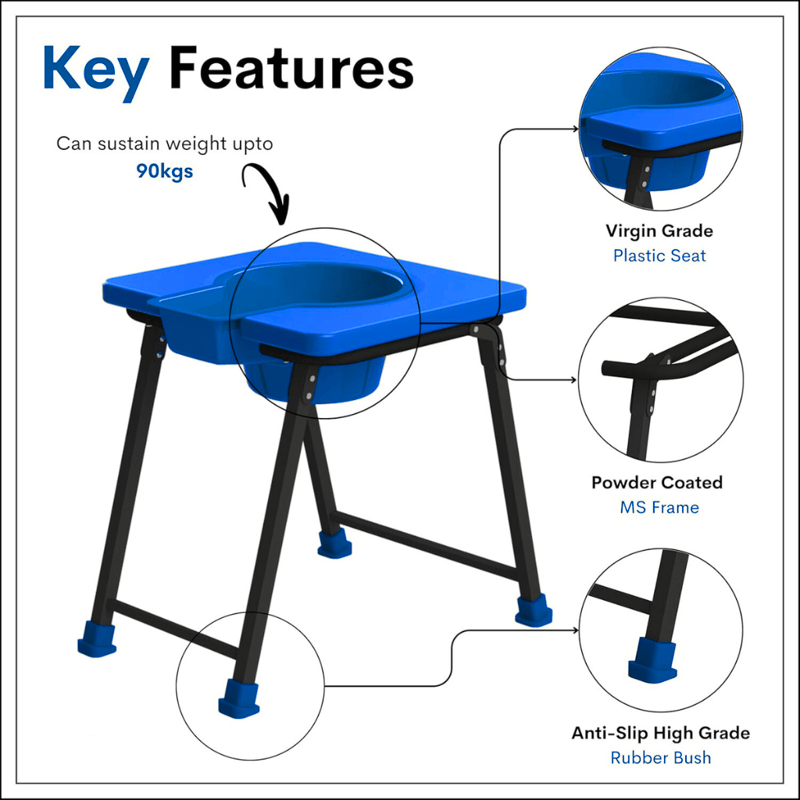 Key Features

Can sustain weight upto
90kgs

Virgin Grade
Plastic Seat

Powder Coated
MS Frame

Anti-Slip High Grade
Rubber Bush