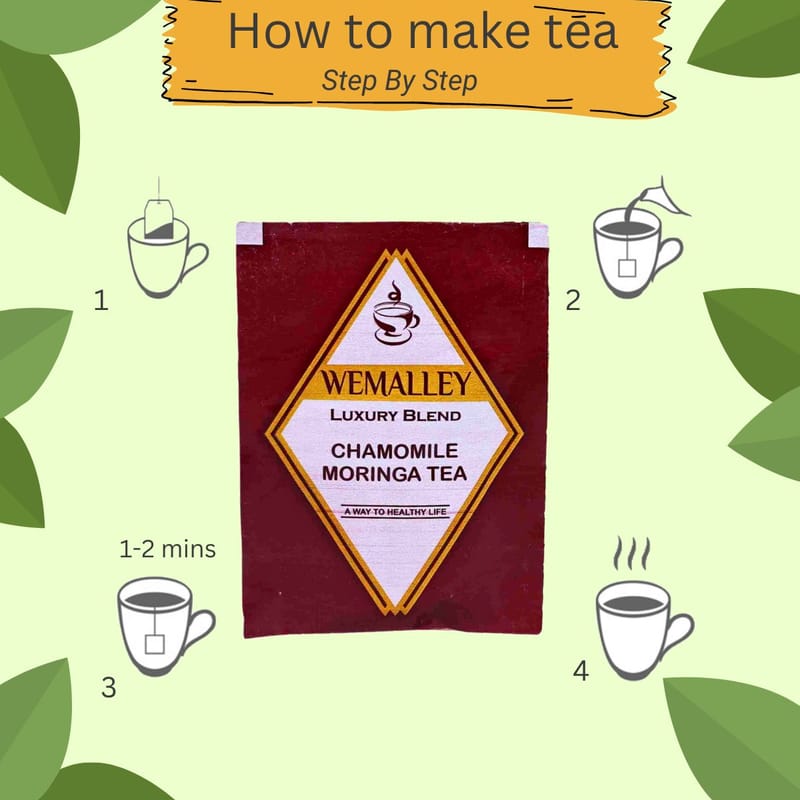 How to make tea
Step By Step

1

2

WEMALLEY
LUXURY BLEND
CHAMOMILE MORINGA TEA
A WAY TO HEALTHY LIFE

1-2 mins

3

4