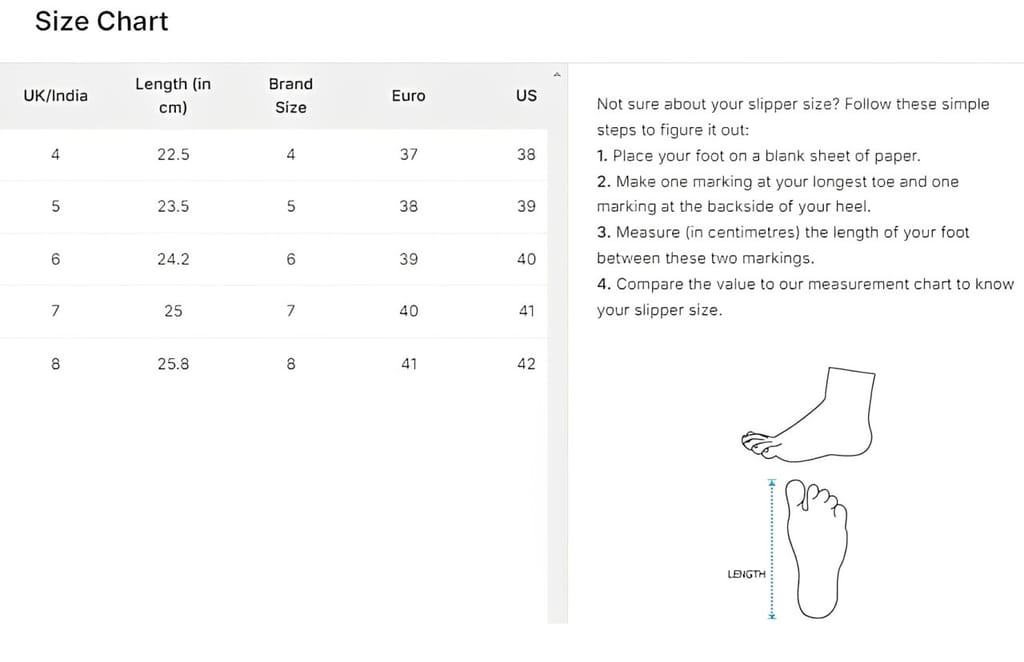 Size Chart

| UK/India | Length (in cm) | Brand Size | Euro | US |
|---|---|---|---|---|
| 4 | 22.5 | 4 | 37 | 38 |
| 5 | 23.5 | 5 | 38 | 39 |
| 6 | 24.2 | 6 | 39 | 40 |
| 7 | 25 | 7 | 40 | 41 |
| 8 | 25.8 | 8 | 41 | 42 |

Not sure about your slipper size? Follow these simple steps to figure it out:
1. Place your foot on a blank sheet of paper.
2. Make one marking at your longest toe and one marking at the backside of your heel.
3. Measure (in centimetres) the length of your foot between these two markings.
4. Compare the value to our measurement chart to know your slipper size.

LENGTH