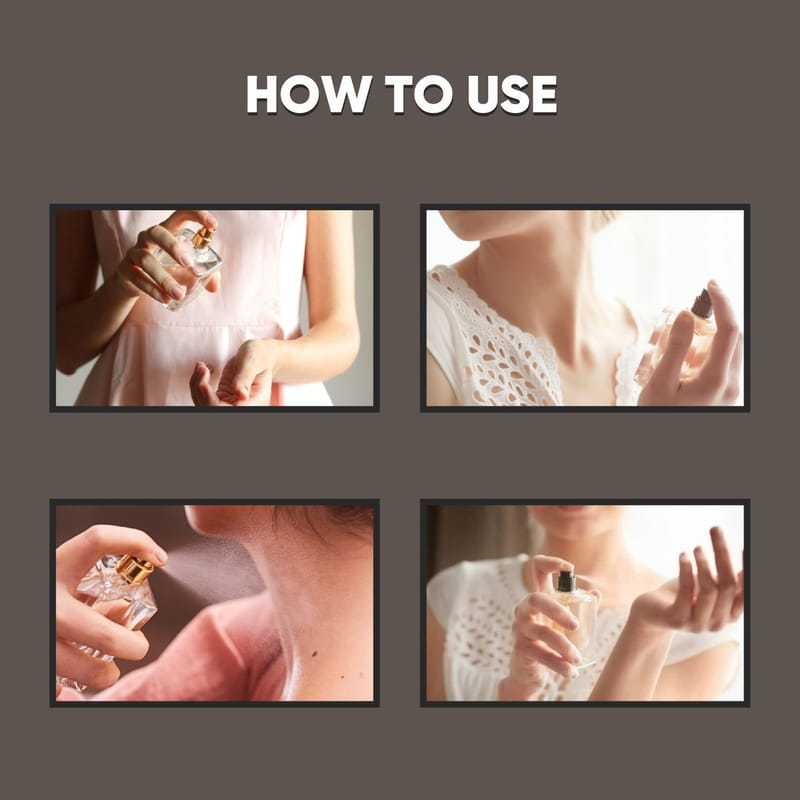 HOW TO USE