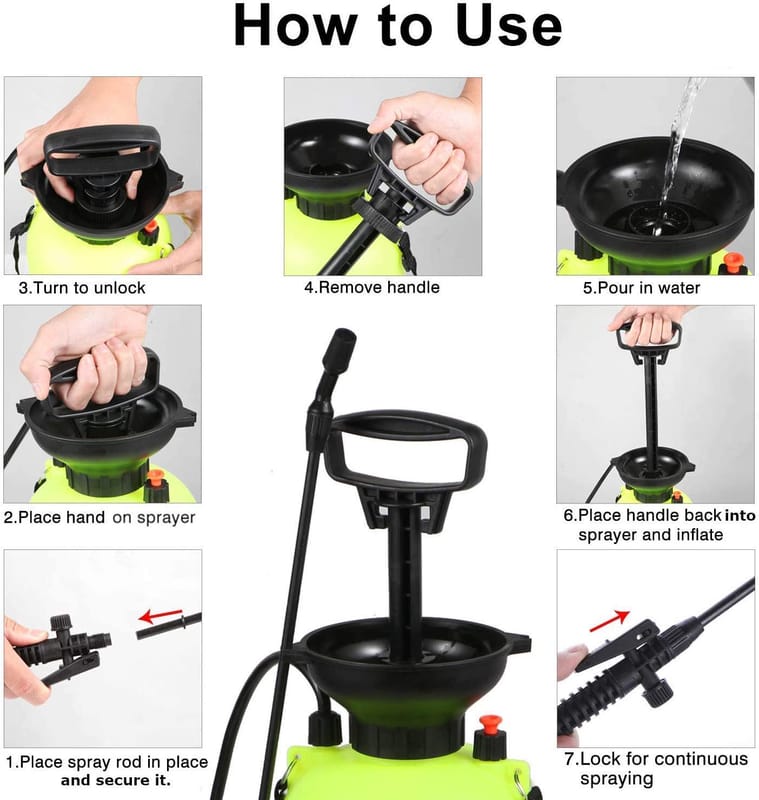 How to Use

3.Turn to unlock

4.Remove handle

5.Pour in water

2.Place hand on sprayer

6.Place handle back into sprayer and inflate

1.Place spray rod in place and secure it.

7.Lock for continuous spraying