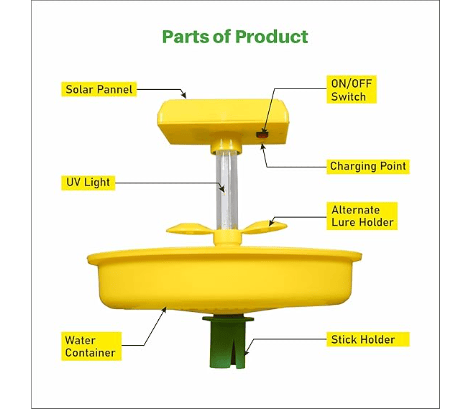 Parts of Product

Solar Pannel

ON/OFF Switch

Charging Point

UV Light

Alternate Lure Holder

Water Container

Stick Holder