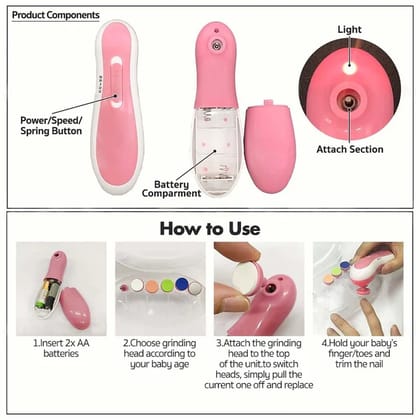 Product Components

Power/Speed/ Spring Button

Battery Comparment

Light

Attach Section

How to Use

1.Insert 2x AA batteries

2.Choose grinding head according to your baby age

3.Attach the grinding head to the top of the unit.to switch heads, simply pull the current one off and replace

4.Hold your baby's finger/toes and trim the nail