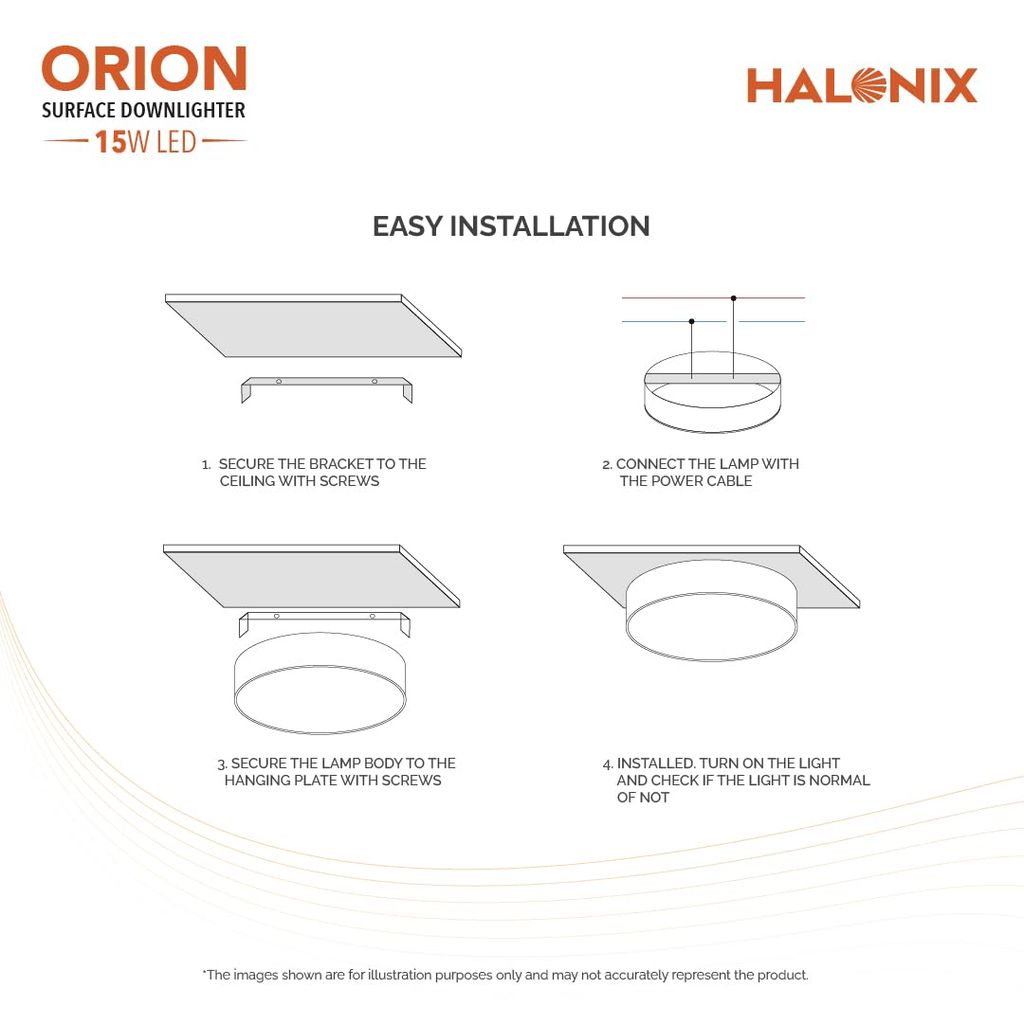 ORION
SURFACE DOWNLIGHTER
15W LED

HALONIX

EASY INSTALLATION

1. SECURE THE BRACKET TO THE CEILING WITH SCREWS

2. CONNECT THE LAMP WITH THE POWER CABLE

3. SECURE THE LAMP BODY TO THE HANGING PLATE WITH SCREWS

4. INSTALLED. TURN ON THE LIGHT AND CHECK IF THE LIGHT IS NORMAL OF NOT

*The images shown are for illustration purposes only and may not accurately represent the product.