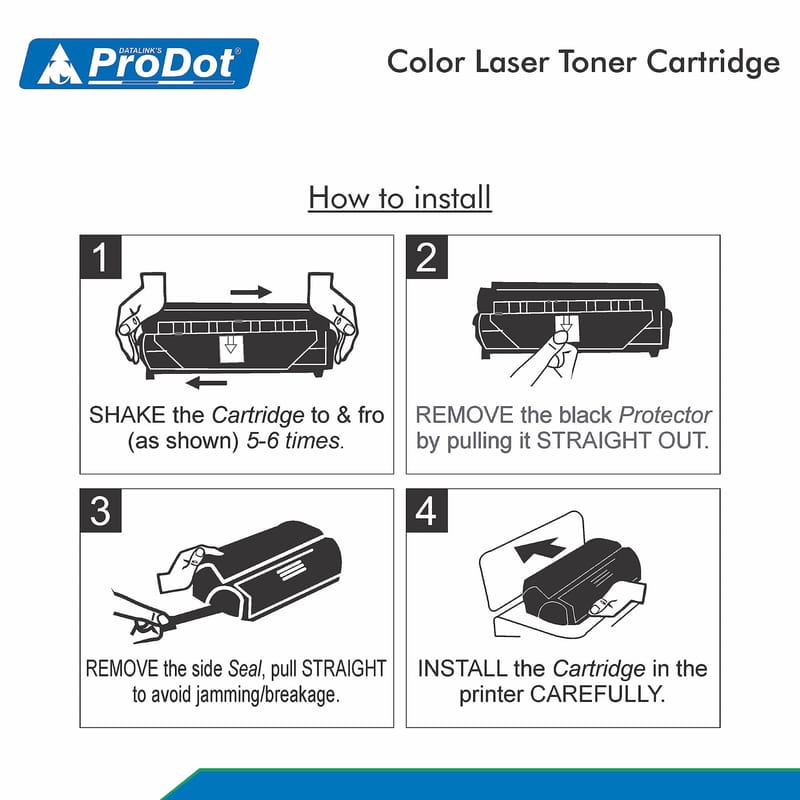 DATALINK'S ProDot®

Color Laser Toner Cartridge

How to install

1

SHAKE the Cartridge to & fro (as shown) 5-6 times.

2

REMOVE the black Protector by pulling it STRAIGHT OUT.

3

REMOVE the side Seal, pull STRAIGHT to avoid jamming/breakage.

4

INSTALL the Cartridge in the printer CAREFULLY.