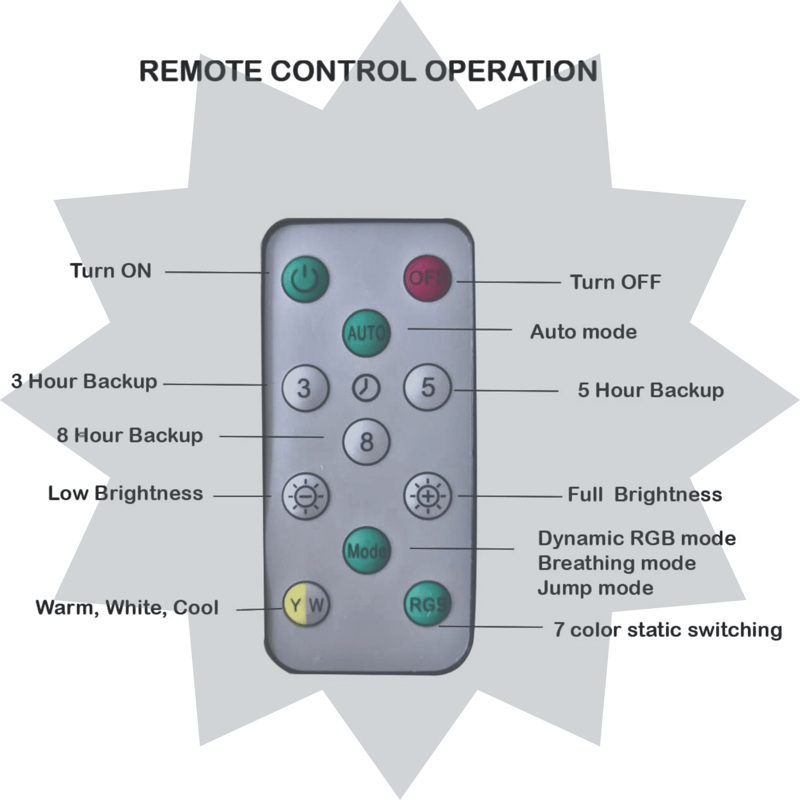 REMOTE CONTROL OPERATION

Turn ON

OFF

Turn OFF

AUTO

Auto mode

3 Hour Backup

3

5

5 Hour Backup

8 Hour Backup

8

Low Brightness

Full Brightness

Mode

Dynamic RGB mode
Breathing mode
Jump mode

Warm, White, Cool

Y W

RGB

7 color static switching